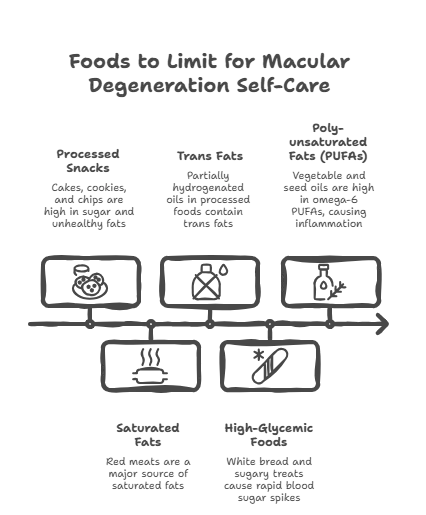 Foods to Limit for Macular Degeneration Self-Care

Processed Snacks

Cakes, cookies, and chips are high in sugar and unhealthy fats

Trans Fats

Partially hydrogenated oils in processed foods contain trans fats

Poly-unsaturated Fats (PUFAs)

Vegetable and seed oils are high in omega-6 PUFAs, causing inflammation

Saturated Fats

Red meats are a major source of saturated fats

High-Glycemic Foods

White bread and sugary treats cause rapid blood sugar spikes