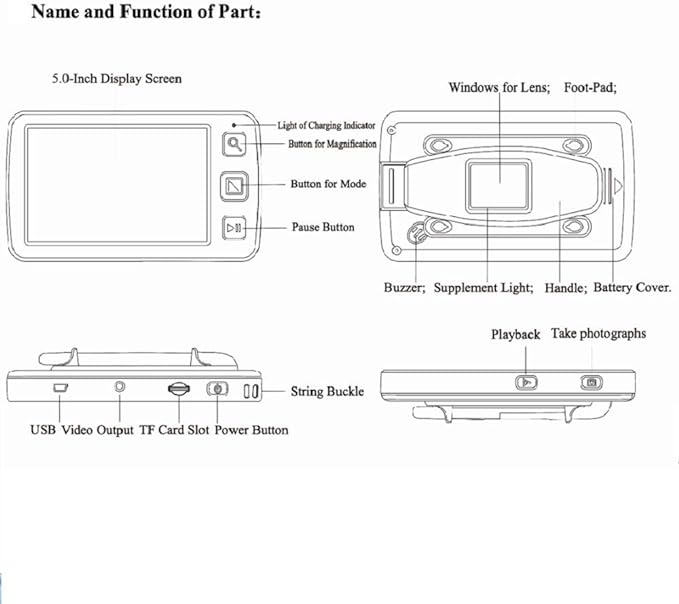 Name and Function of Part:

5.0-Inch Display Screen

Light of Charging Indicator
Button for Magnification
Button for Mode
Pause Button

Windows for Lens; Foot-Pad;

Buzzer; Supplement Light; Handle; Battery Cover.

String Buckle

USB Video Output TF Card Slot Power Button

Playback Take photographs